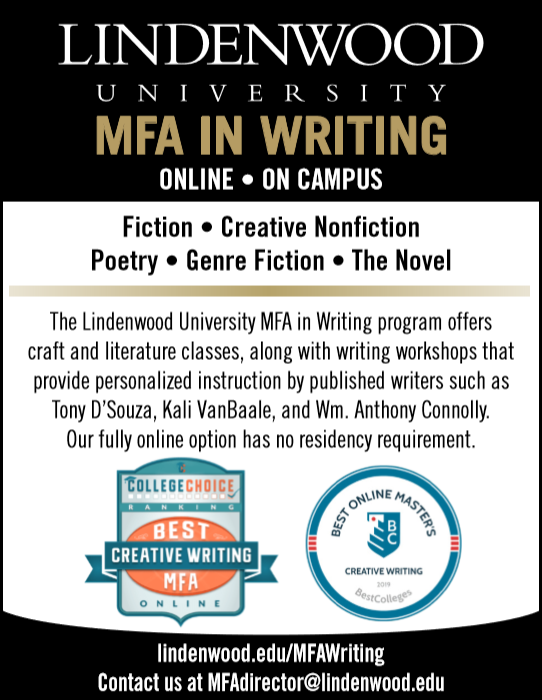 LINDENWOOD
UNIVERSITY
MFA IN WRITING
ONLINE • ON CAMPUS

Fiction • Creative Nonfiction
Poetry • Genre Fiction • The Novel

The Lindenwood University MFA in Writing program offers craft and literature classes, along with writing workshops that provide personalized instruction by published writers such as Tony D'Souza, Kali VanBaale, and Wm. Anthony Connolly. Our fully online option has no residency requirement.

COLLEGECHOICE
RANKING
BEST
CREATIVE WRITING
MFA
ONLINE

BEST ONLINE MASTER'S
BC
CREATIVE WRITING
2019
BestColleges

lindenwood.edu/MFAWriting
Contact us at MFAdirector@lindenwood.edu